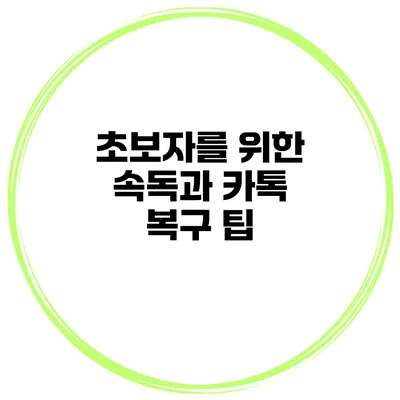 초보자를 위한
속독과 카톡
복구 팁